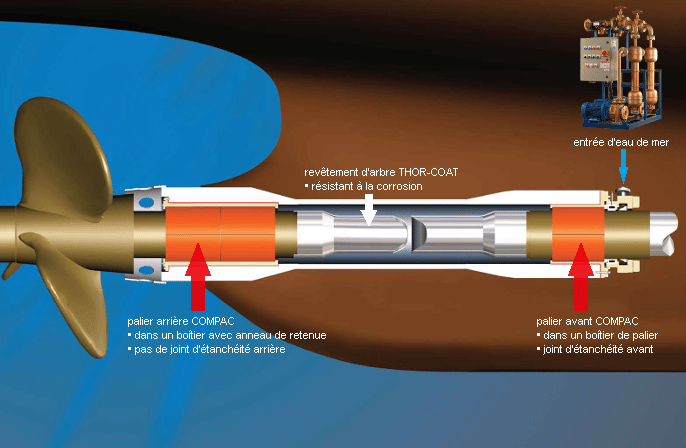 entrée d'eau de mer

revêtement d'arbre THOR-COAT
▪ résistant à la corrosion

palier arrière COMPAC
▪ dans un boîtier avec anneau de retenue
▪ pas de joint d'étanchéité arrière

palier avant COMPAC
▪ dans un boîtier de palier
▪ joint d'étanchéité avant