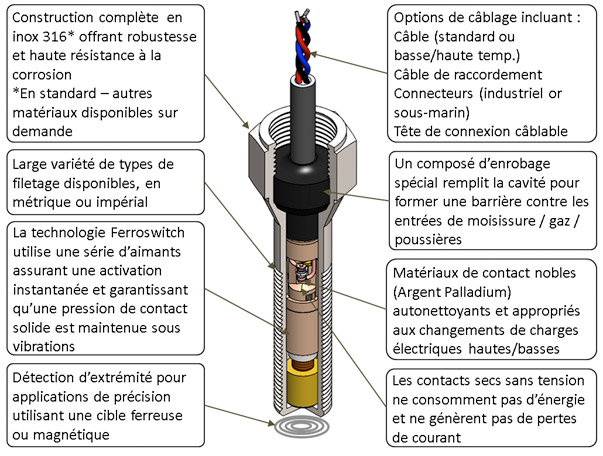 Construction complète en inox 316* offrant robustesse et haute résistance à la corrosion
*En standard – autres matériaux disponibles sur demande

Large variété de types de filetage disponibles, en métrique ou impérial

La technologie Ferroswitch utilise une série d'aimants assurant une activation instantanée et garantissant qu'une pression de contact solide est maintenue sous vibrations

Détection d'extrémité pour applications de précision utilisant une cible ferreuse ou magnétique

Options de câblage incluant :
Câble (standard ou basse/haute temp.)
Câble de raccordement
Connecteurs (industriel or sous-marin)
Tête de connexion câblable

Un composé d'enrobage spécial remplit la cavité pour former une barrière contre les entrées de moisissure / gaz / poussières

Matériaux de contact nobles (Argent Palladium) autonettoyants et appropriés aux changements de charges électriques hautes/basses

Les contacts secs sans tension ne consomment pas d'énergie et ne génèrent pas de pertes de courant